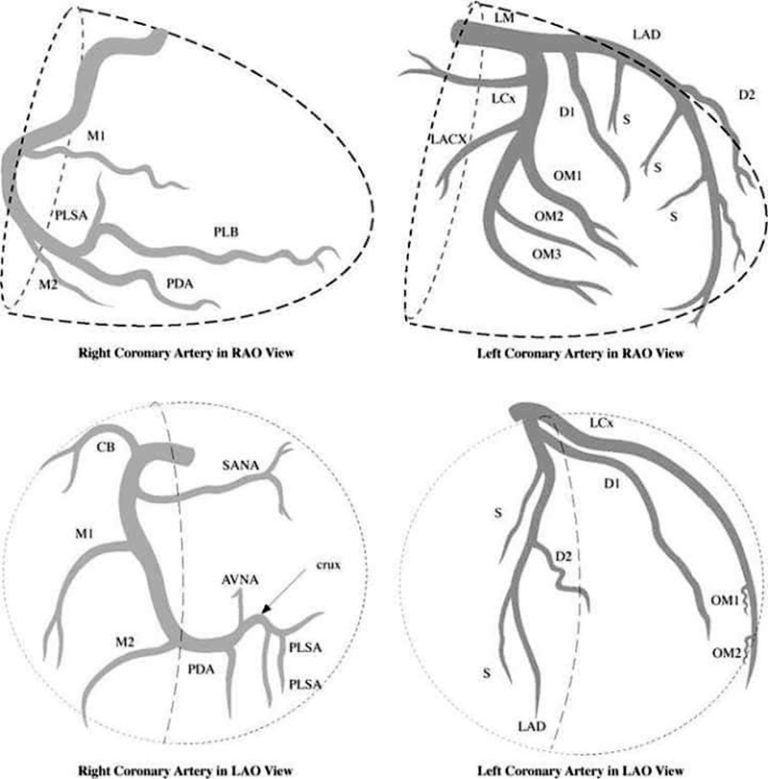 M1
PLSA
PLB
M2
PDA

Right Coronary Artery in RAO View

LM
LAD
D2
LCx
D1
S
LACX
S
OM1
S
OM2
OM3

Left Coronary Artery in RAO View

CB
SANA
M1
AVNA
crux
M2
PDA
PLSA
PLSA

Right Coronary Artery in LAO View

LCx
D1
S
D2
OM1
OM2
S
LAD

Left Coronary Artery in LAO View